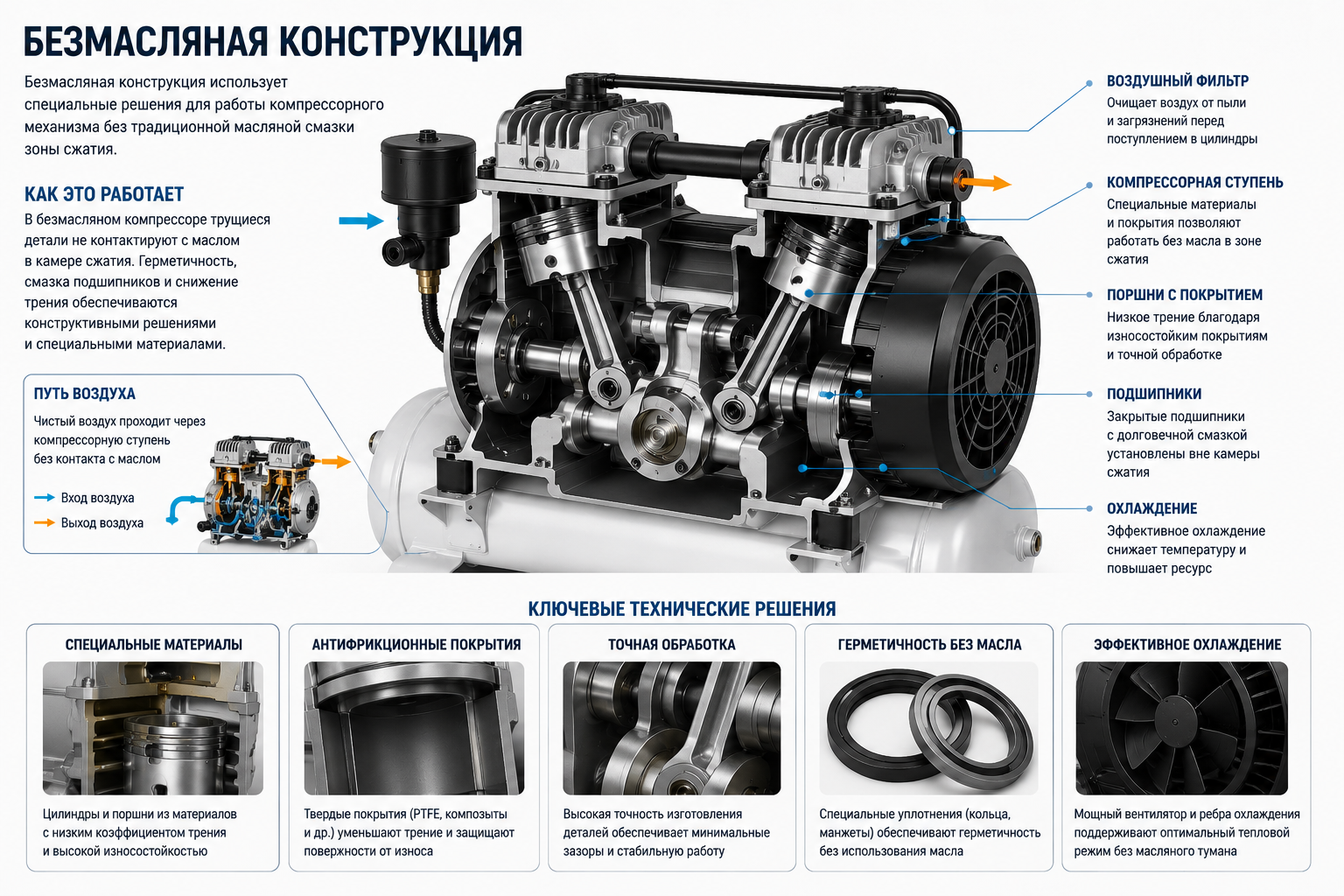 БЕЗМАСЛЯНАЯ КОНСТРУКЦИЯ

Безмасляная конструкция использует специальные решения для работы компрессорного механизма без традиционной масляной смазки зоны сжатия.

КАК ЭТО РАБОТАЕТ

В безмасляном компрессоре трущиеся детали не контактируют с маслом в камере сжатия. Герметичность, смазка подшипников и снижение трения обеспечиваются конструктивными решениями и специальными материалами.

ПУТЬ ВОЗДУХА

Чистый воздух проходит через компрессорную ступень без контакта с маслом

Вход воздуха

Выход воздуха

ВОЗДУШНЫЙ ФИЛЬТР

Очищает воздух от пыли и загрязнений перед поступлением в цилиндры

КОМПРЕССОРНАЯ СТУПЕНЬ

Специальные материалы и покрытия позволяют работать без масла в зоне сжатия

ПОРШНИ С ПОКРЫТИЕМ

Низкое трение благодаря износостойким покрытиям и точной обработке

ПОДШИПНИКИ

Закрытые подшипники с долговечной смазкой установлены вне камеры сжатия

ОХЛАЖДЕНИЕ

Эффективное охлаждение снижает температуру и повышает ресурс

КЛЮЧЕВЫЕ ТЕХНИЧЕСКИЕ РЕШЕНИЯ

СПЕЦИАЛЬНЫЕ МАТЕРИАЛЫ

Цилиндры и поршни из материалов с низким коэффициентом трения и высокой износостойкостью

АНТИФРИКЦИОННЫЕ ПОКРЫТИЯ

Твердые покрытия (PTFE, композиты и др.) уменьшают трение и защищают поверхности от износа

ТОЧНАЯ ОБРАБОТКА

Высокая точность изготовления деталей обеспечивает минимальные зазоры и стабильную работу

ГЕРМЕТИЧНОСТЬ БЕЗ МАСЛА

Специальные уплотнения (кольца, манжеты) обеспечивают герметичность без использования масла

ЭФФЕКТИВНОЕ ОХЛАЖДЕНИЕ

Мощный вентилятор и ребра охлаждения поддерживают оптимальный тепловой режим без масляного тумана